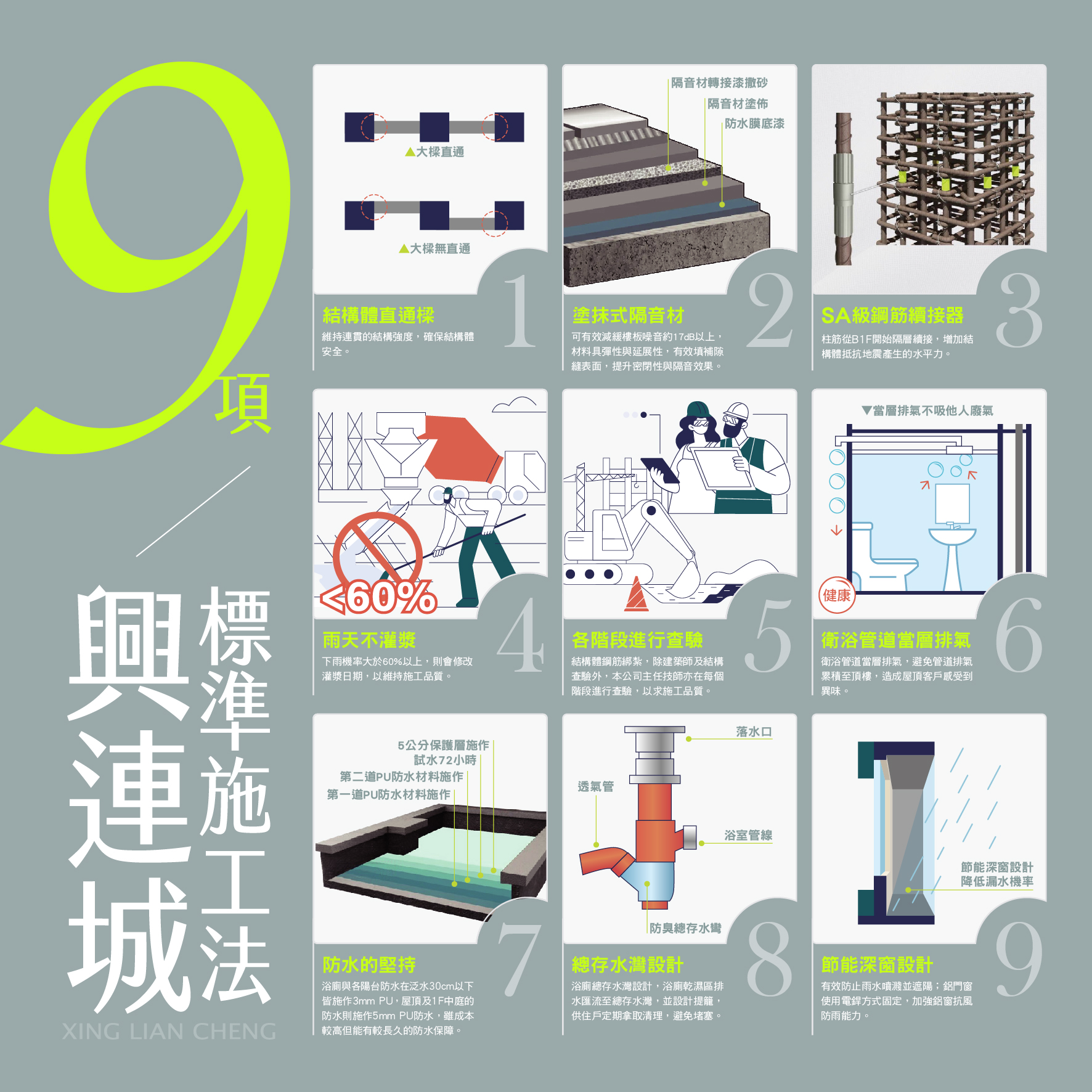 9項

興連城

標準施工法

XING LIAN CHENG

▲大樑直通

▲大樑無直通

1

結構體直通樑

維持連貫的結構強度，確保結構體安全。

隔音材轉接漆撒砂

隔音材塗佈

防水膜底漆

2

塗抹式隔音材

可有效減緩樓板噪音約17dB以上，材料具彈性與延展性，有效填補隙縫表面，提升密閉性與隔音效果。

3

SA級鋼筋續接器

柱筋從B1F開始隔層續接，增加結構體抵抗地震產生的水平力。

<60%

4

雨天不灌漿

下雨機率大於60%以上，則會修改灌漿日期，以維持施工品質。

5

各階段進行查驗

結構體鋼筋綁紮，除建築師及結構查驗外，本公司主任技師亦在每個階段進行查驗，以求施工品質。

▼當層排氣不吸他人廢氣

健康

6

衛浴管道當層排氣

衛浴管道當層排氣，避免管道排氣累積至頂樓，造成屋頂客戶感受到異味。

5公分保護層施作

試水72小時

第二道PU防水材料施作

第一道PU防水材料施作

7

防水的堅持

浴廁與各陽台防水在泛水30cm以下皆施作3mm PU，屋頂及1F中庭的防水則施作5mm PU防水，雖成本較高但能有較長久的防水保障。

落水口

透氣管

浴室管線

防臭總存水彎

8

總存水灣設計

浴廁總存水灣設計，浴廁乾濕區排水匯流至總存水灣，並設計提籠，供住戶定期拿取清理，避免堵塞。

節能深窗設計

降低漏水機率

9

節能深窗設計

有效防止雨水噴濺並遮陽；鋁門窗使用電銲方式固定，加強鋁窗抗風防雨能力。